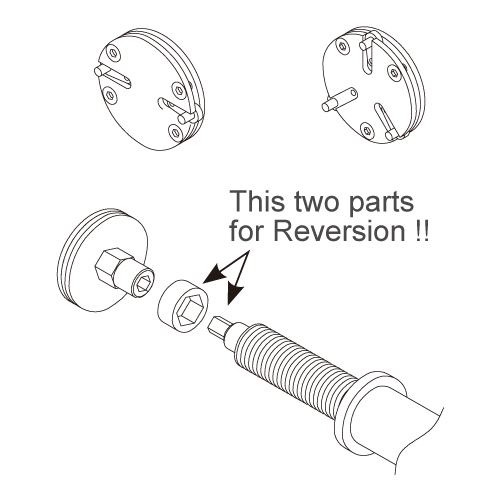 This two parts for Reversion !!